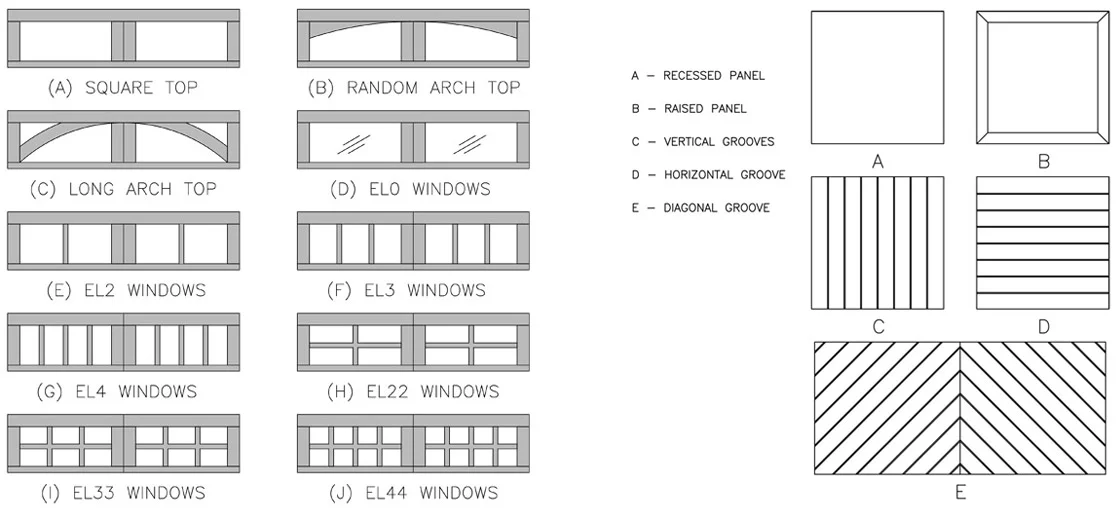 (A) SQUARE TOP
(B) RANDOM ARCH TOP
(C) LONG ARCH TOP
(D) EL0 WINDOWS
(E) EL2 WINDOWS
(F) EL3 WINDOWS
(G) EL4 WINDOWS
(H) EL22 WINDOWS
(I) EL33 WINDOWS
(J) EL44 WINDOWS

A – RECESSED PANEL
B – RAISED PANEL
C – VERTICAL GROOVES
D – HORIZONTAL GROOVE
E – DIAGONAL GROOVE

A
B
C
D
E